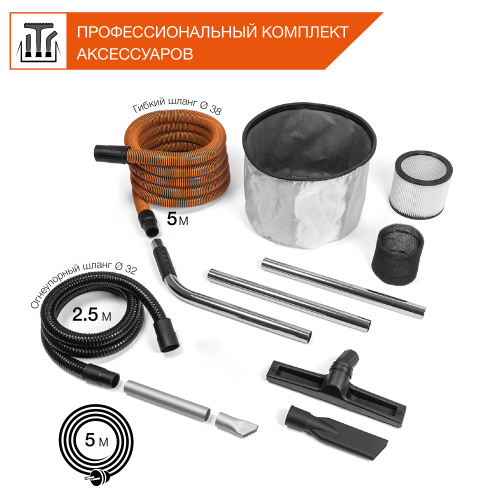 ПРОФЕССИОНАЛЬНЫЙ КОМПЛЕКТ АКСЕССУАРОВ

Гибкий шланг Ø 38

5 м

Огнеупорный шланг Ø 32

2.5 м

5 м